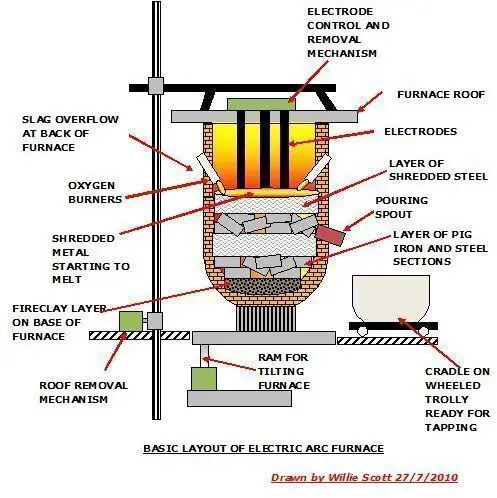 ELECTRODE CONTROL AND REMOVAL MECHANISM

FURNACE ROOF

SLAG OVERFLOW AT BACK OF FURNACE

ELECTRODES

LAYER OF SHREDDED STEEL

OXYGEN BURNERS

POURING SPOUT

SHREDDED METAL STARTING TO MELT

LAYER OF PIG IRON AND STEEL SECTIONS

FIRECLAY LAYER ON BASE OF FURNACE

ROOF REMOVAL MECHANISM

RAM FOR TILTING FURNACE

CRADLE ON WHEELED TROLLY READY FOR TAPPING

BASIC LAYOUT OF ELECTRIC ARC FURNACE

Drawn by Willie Scott 27/7/2010